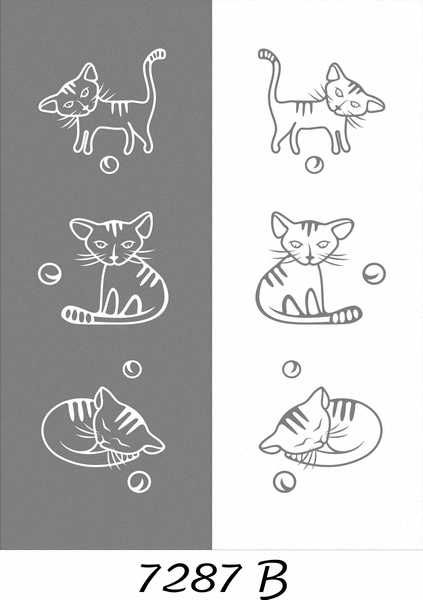 7287 B